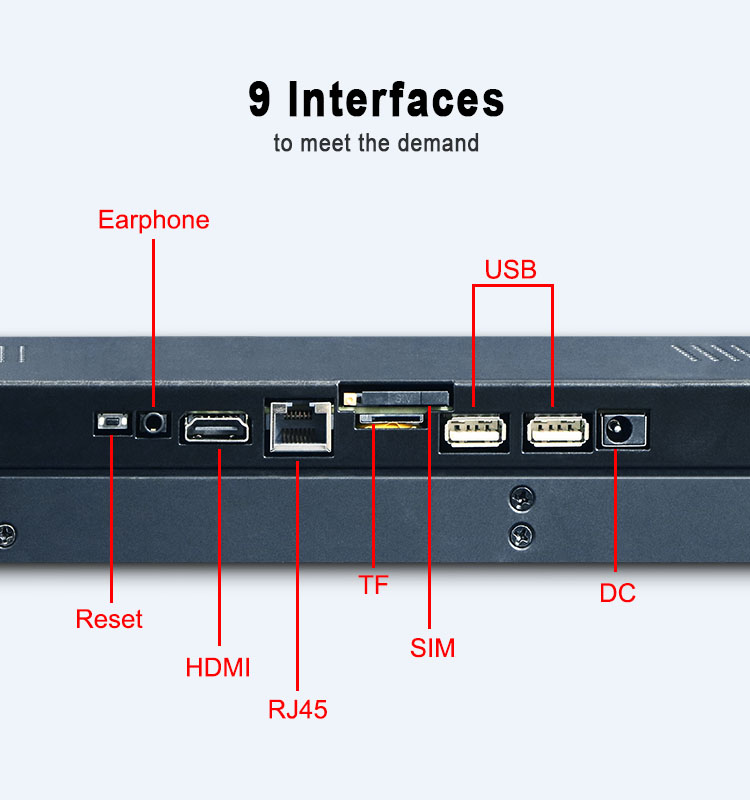 9 Interfaces
to meet the demand

Earphone

USB

SIM

Reset

HDMI

RJ45

TF

SIM

DC